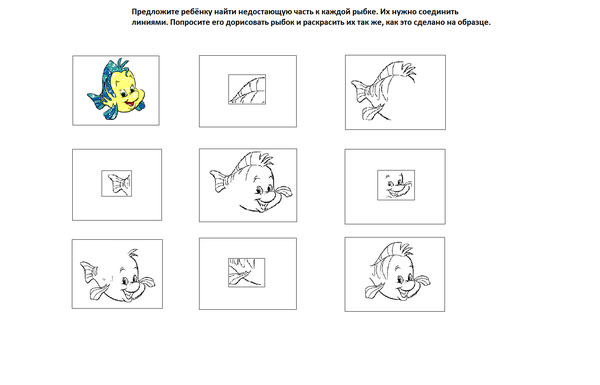 Предложите ребёнку найти недостающую часть к каждой рыбке. Их нужно соединить линиями. Попросите его дорисовать рыбок и раскрасить их так же, как это сделано на образце.